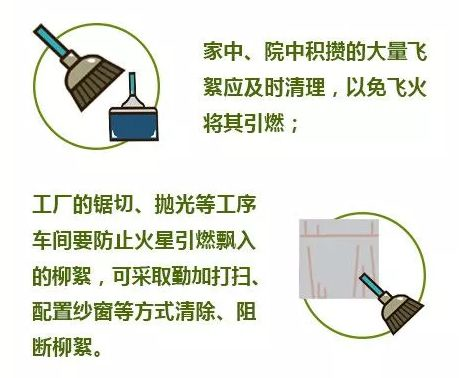 家中、院中积攒的大量飞絮应及时清理，以免飞火将其引燃；

工厂的锯切、抛光等工序车间要防止火星引燃飘入的柳絮，可采取勤加打扫、配置纱窗等方式清除、阻断柳絮。